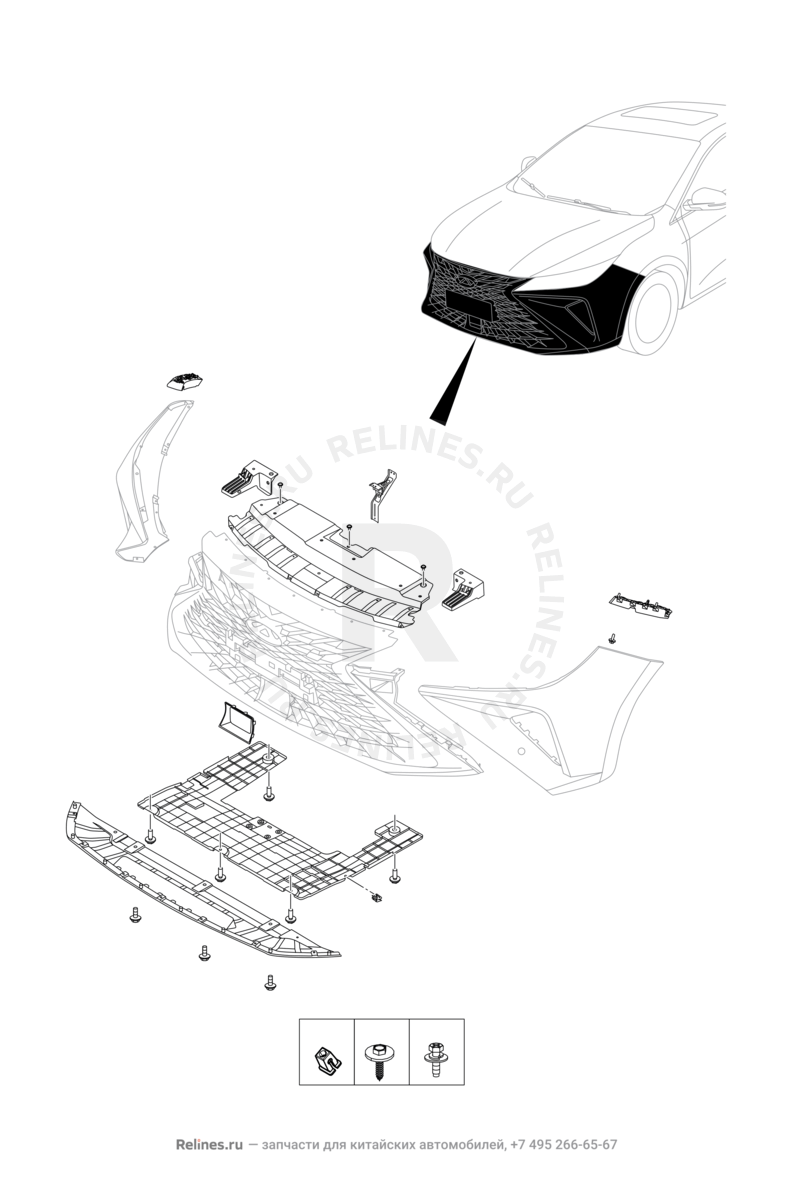 RELINES.RU RELINES.RU RELINES.RU

Relines.ru — запчасти для китайских автомобилей, +7 495 266-65-67